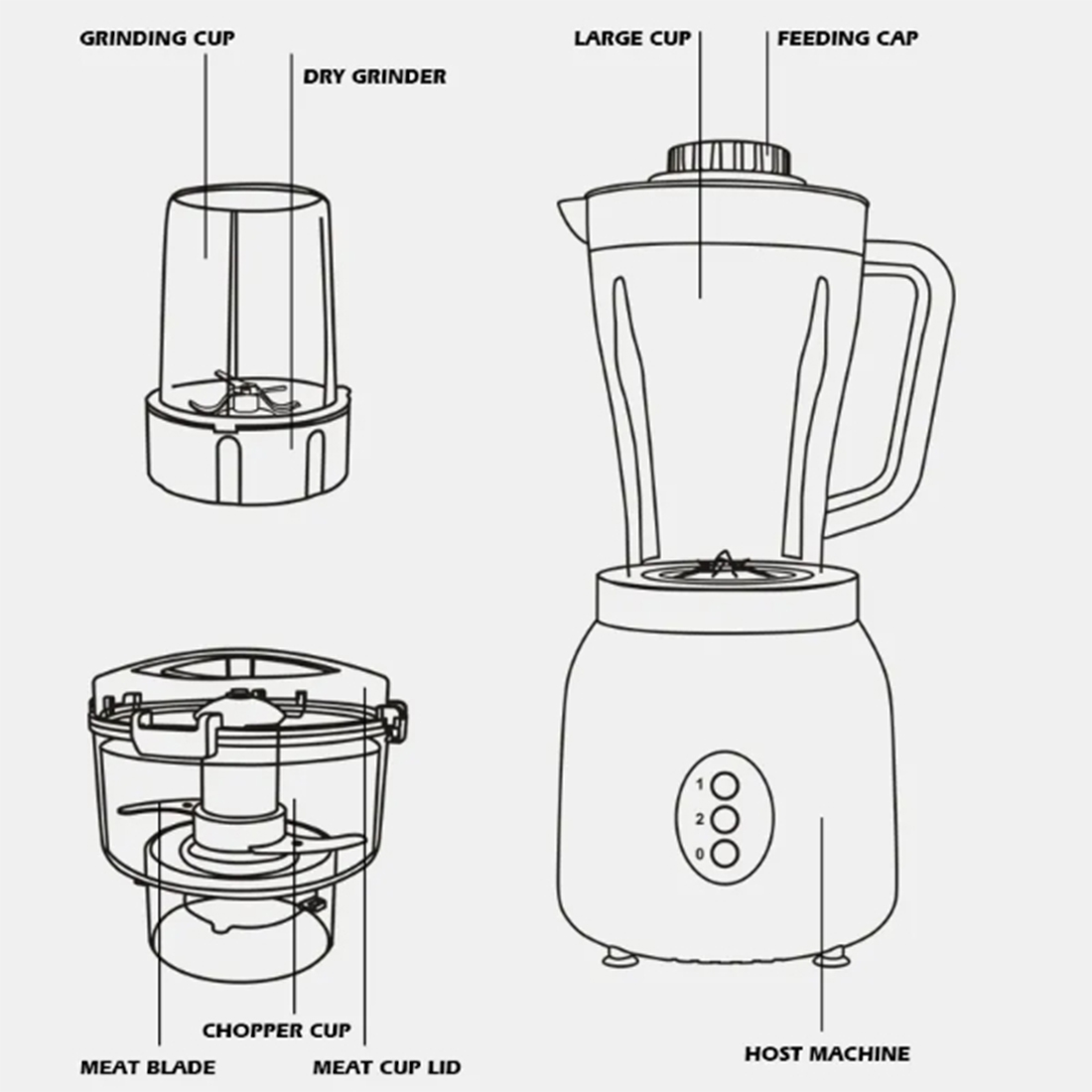 GRINDING CUP
DRY GRINDER
LARGE CUP
FEEDING CAP
1
2
0
CHOPPER CUP
MEAT BLADE
MEAT CUP LID
HOST MACHINE